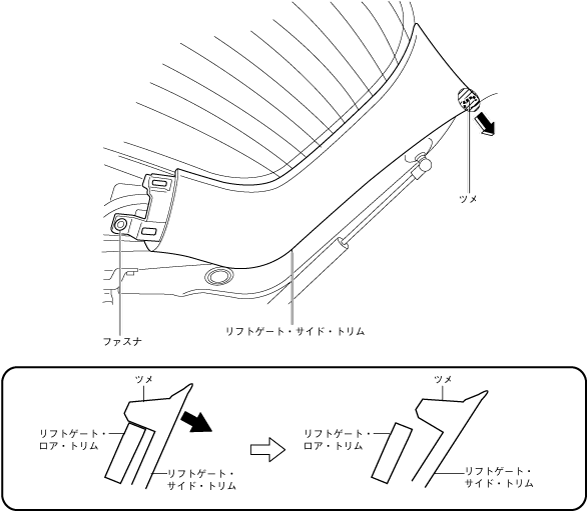 ツメ

ファスナ

リフトゲート・サイド・トリム

ツメ

リフトゲート・ロア・トリム

リフトゲート・サイド・トリム

ツメ

リフトゲート・ロア・トリム

リフトゲート・サイド・トリム