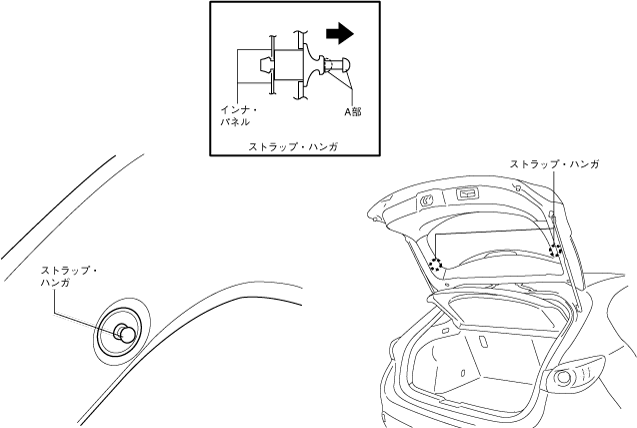 インナ・パネル

A部

ストラップ・ハンガ

ストラップ・ハンガ

ストラップ・ハンガ