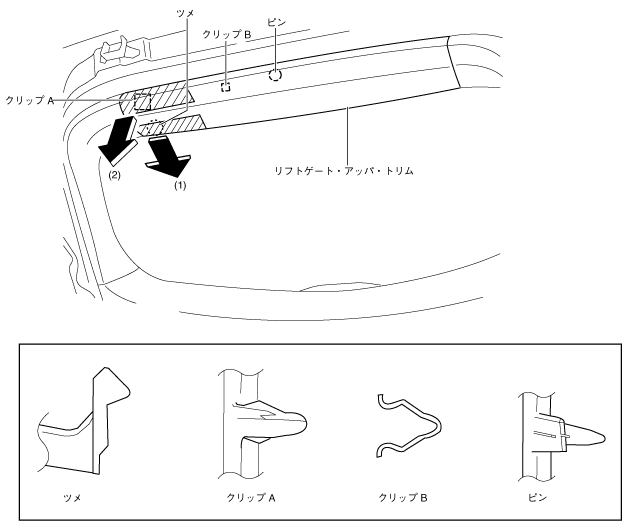 ツメ
クリップ B
ピン
クリップ A
(2)
(1)
リフトゲート・アッパ・トリム

ツメ
クリップ A
クリップ B
ピン