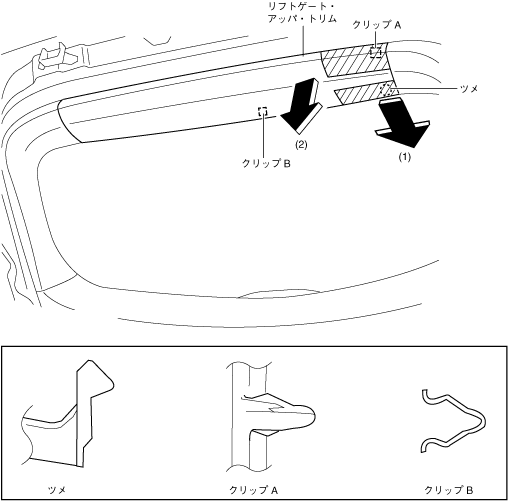 リフトゲート・アッパ・トリム

クリップ A

ツメ

(2)

(1)

クリップ B

ツメ

クリップ A

クリップ B