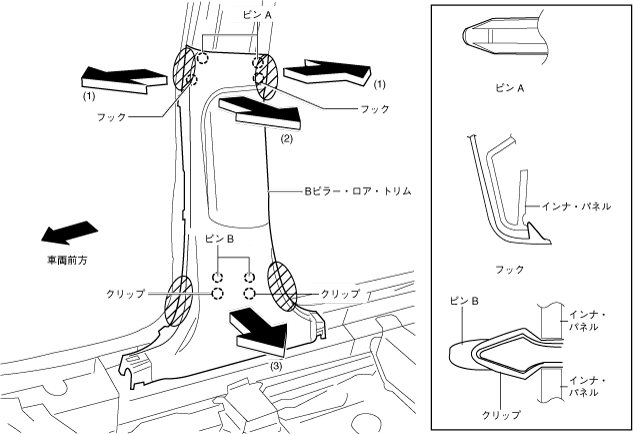 ピン A

(1)

(1)

フック

フック

(2)

Bピラー・ロア・トリム

車両前方

ピン B

クリップ

クリップ

(3)

ピン A

インナ・パネル

フック

ピン B

インナ・パネル

インナ・パネル

クリップ