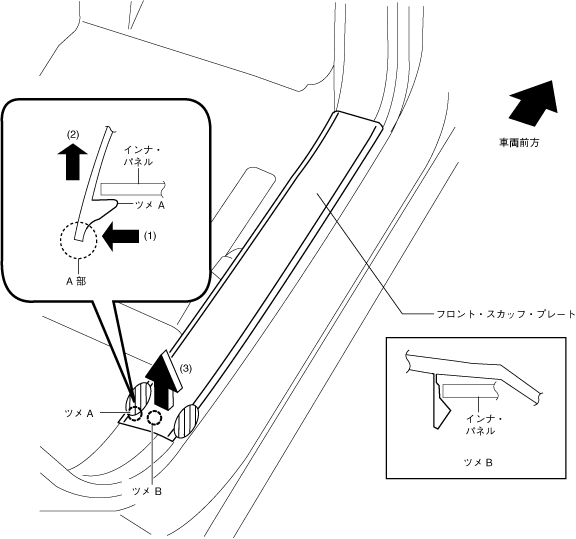 (2)
インナ・パネル
ツメ A
(1)
A 部
車両前方
フロント・スカッフ・プレート
(3)
ツメ A
ツメ B
インナ・パネル
ツメ B