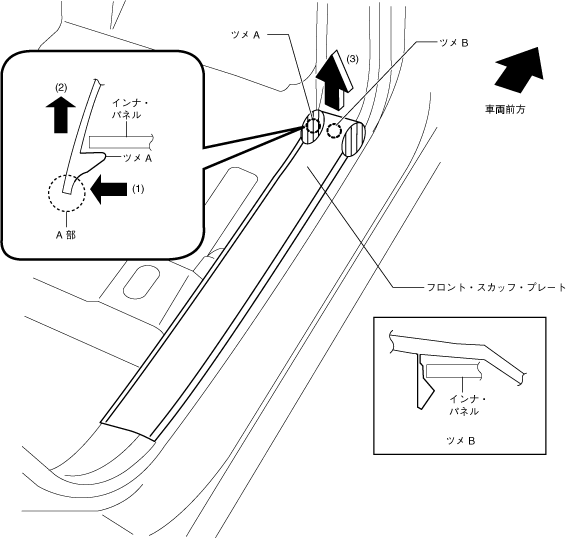 ツメ A
ツメ B
(3)
車両前方
(2)
インナ・パネル
ツメ A
(1)
A 部
フロント・スカッフ・プレート
インナ・パネル
ツメ B