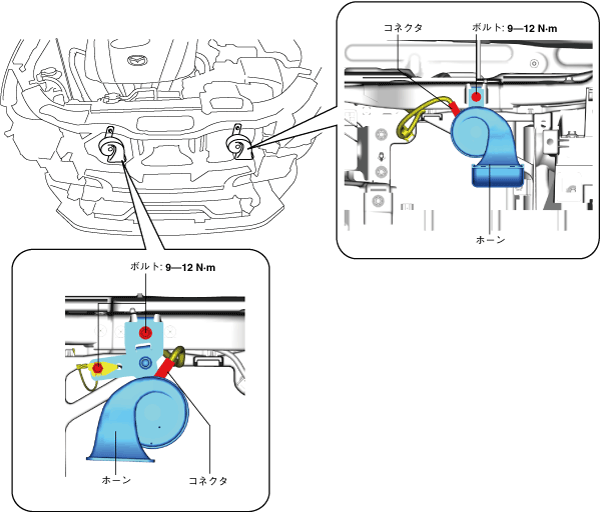 コネクタ

ボルト: 9—12 N·m

ホーン

ボルト: 9—12 N·m

ホーン

コネクタ