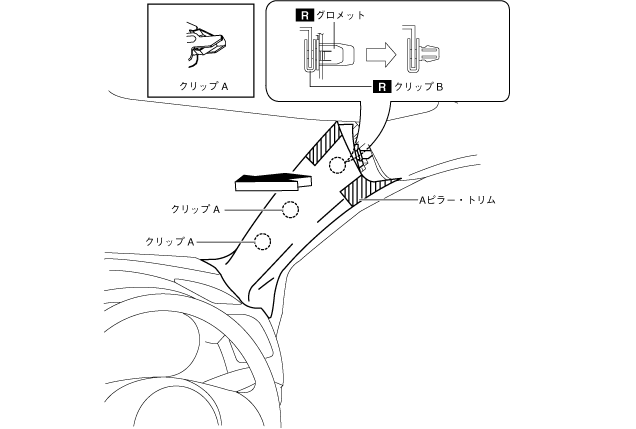 クリップ A

R グロメット

R クリップ B

クリップ A

クリップ A

Aピラー・トリム