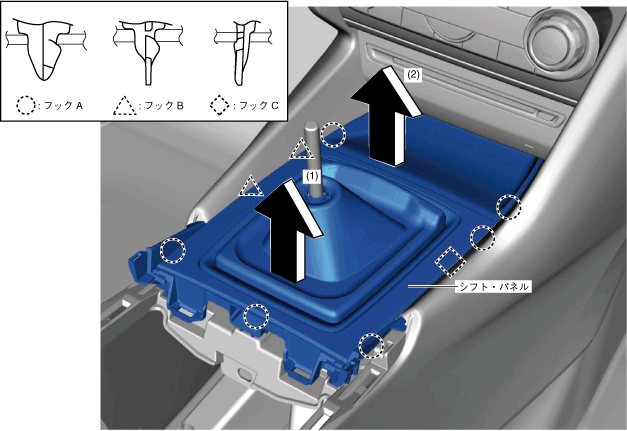 : フック A
: フック B
: フック C

(2)
(1)
シフト・パネル