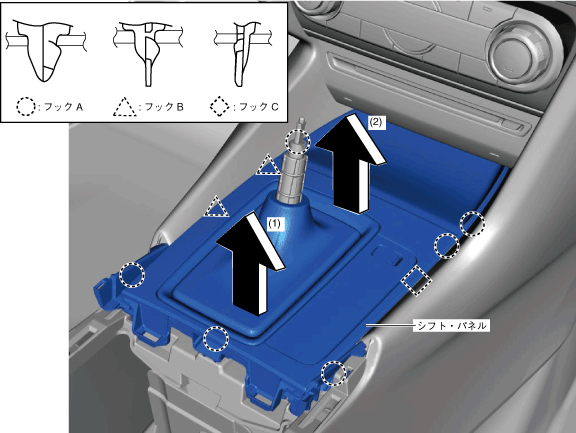 : フック A
: フック B
: フック C
(2)
(1)
シフト・パネル