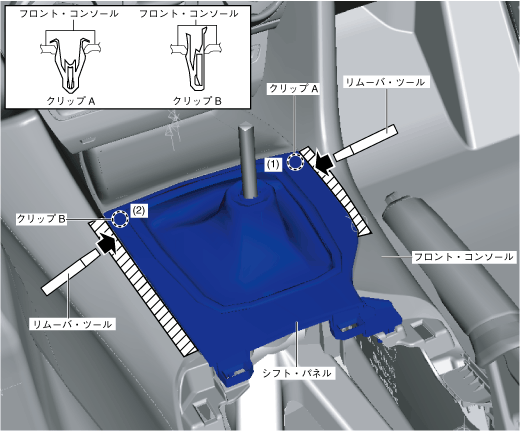 フロント・コンソール
フロント・コンソール
クリップ A
クリップ B
クリップ A
リムーバ・ツール
(1)
(2)
クリップ B
フロント・コンソール
リムーバ・ツール
シフト・パネル