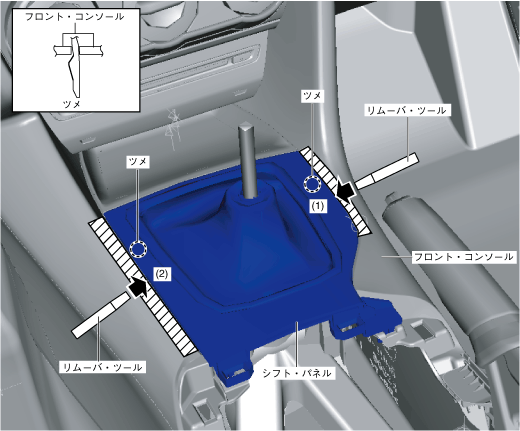 フロント・コンソール
ツメ
ツメ
リムーバ・ツール
ツメ
(1)
フロント・コンソール
(2)
リムーバ・ツール
シフト・パネル