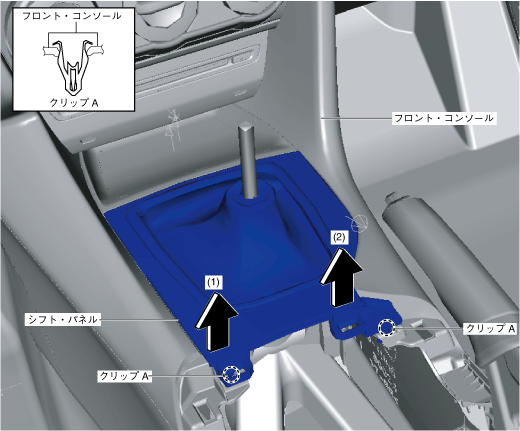 フロント・コンソール

クリップ A

フロント・コンソール

(2)

(1)

シフト・パネル

クリップ A

クリップ A