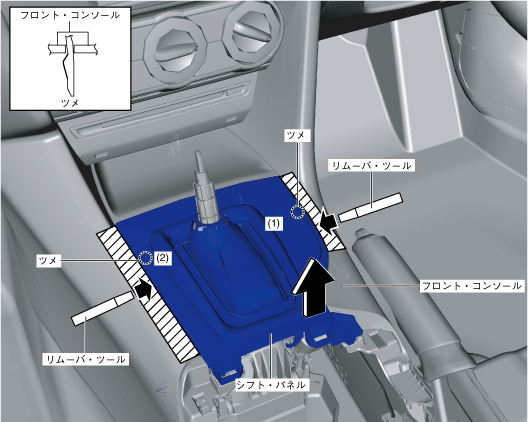 フロント・コンソール

ツメ

ツメ

リムーバ・ツール

(1)

ツメ

(2)

フロント・コンソール

リムーバ・ツール

シフト・パネル