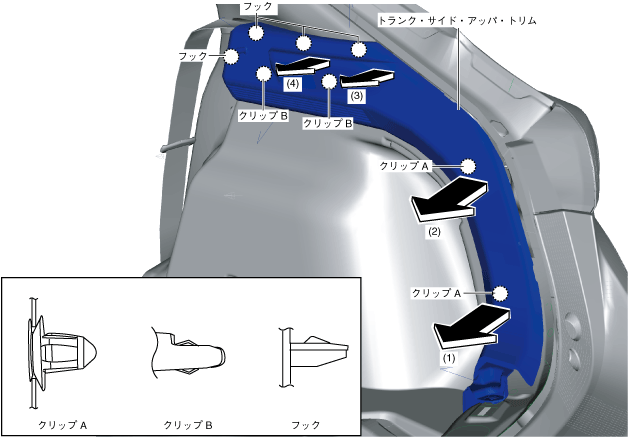 フック
トランク・サイド・アッパ・トリム
フック
(4)
(3)
クリップ B
クリップ B
クリップ A
(2)
クリップ A
(1)
クリップ A
クリップ B
フック