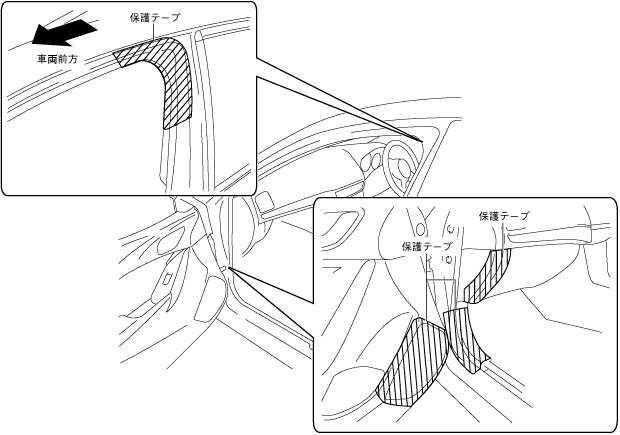 保護テープ
車両前方
保護テープ
保護テープ