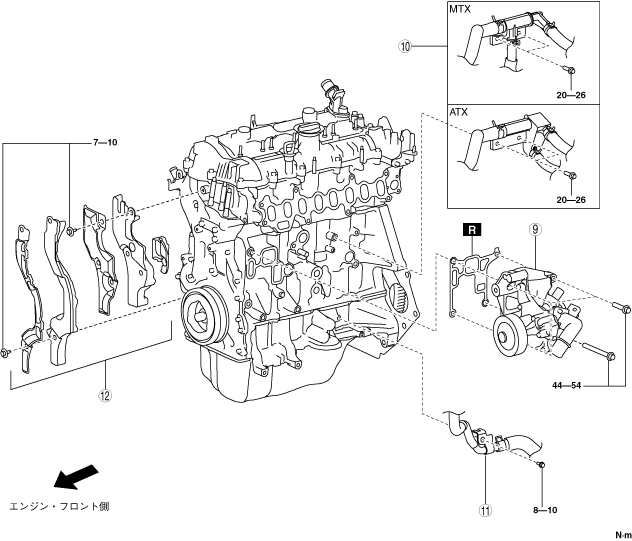 MTX

⑩

20—26

ATX

20—26

7—10

R

⑨

44—54

⑫

⑪

8—10

エンジン・フロント側

N·m