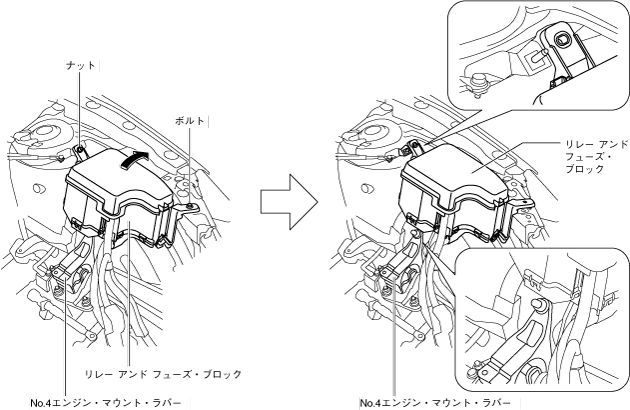 ナット

ボルト

リレー アンド フューズ・ブロック

No.4エンジン・マウント・ラバー

リレー アンド フューズ・ブロック

No.4エンジン・マウント・ラバー