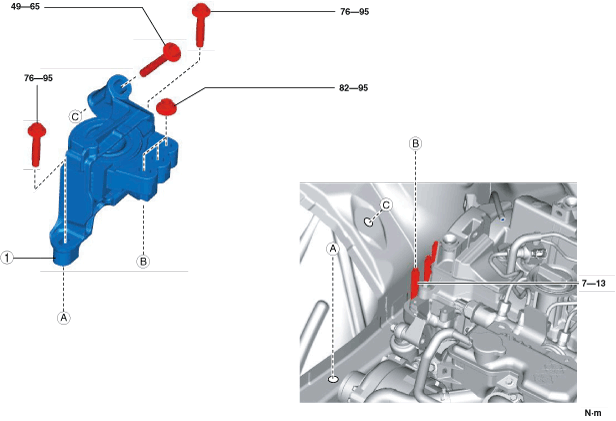 49—65

76—95

76—95

82—95

C

1

B

A

B

C

A

7—13

N·m