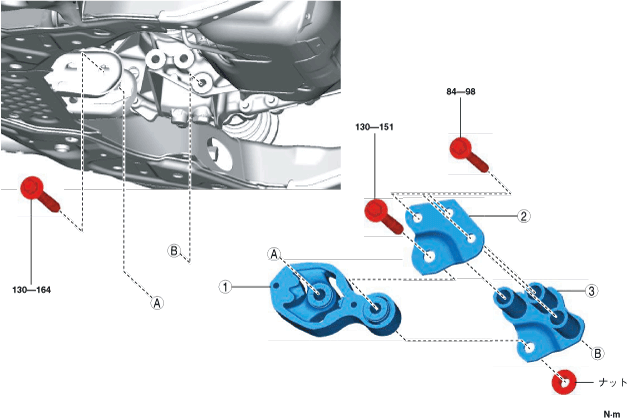 84—98

130—151

2

B

A

1

3

130—164

A

B

ナット

N·m