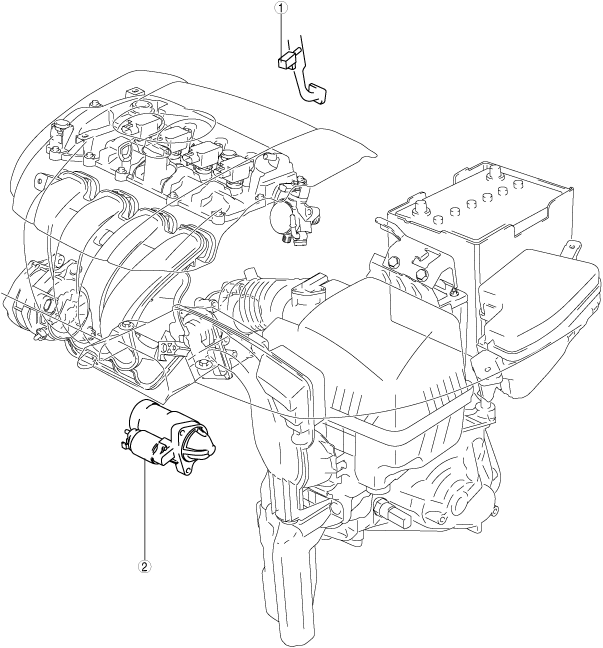 1

2