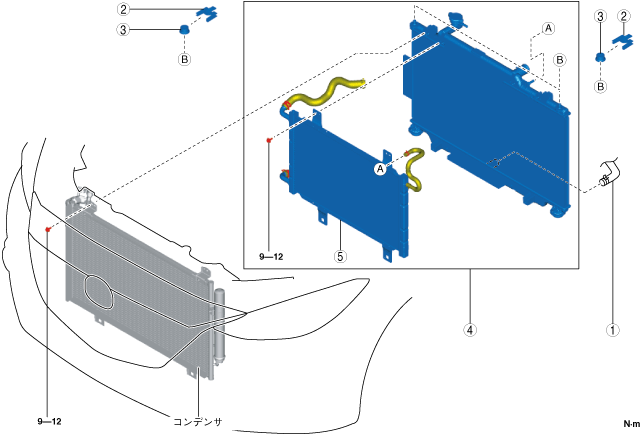 2
3
B
A
B
3
2
B
A
9—12
5
4
1
9—12
コンデンサ
N·m