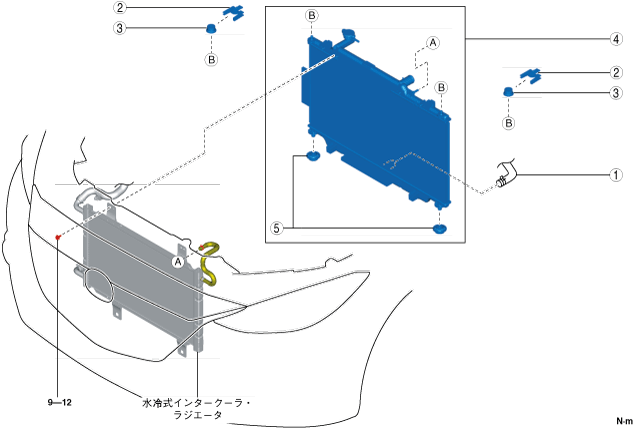 2
3
B
B
A
B
4
2
3
B
1
5
A
9—12
水冷式インタークーラ・ラジエータ
N·m