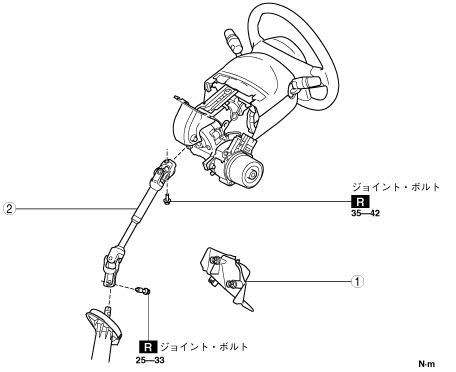 ジョイント・ボルト
R
35—42

②

①

R ジョイント・ボルト
25—33

N·m