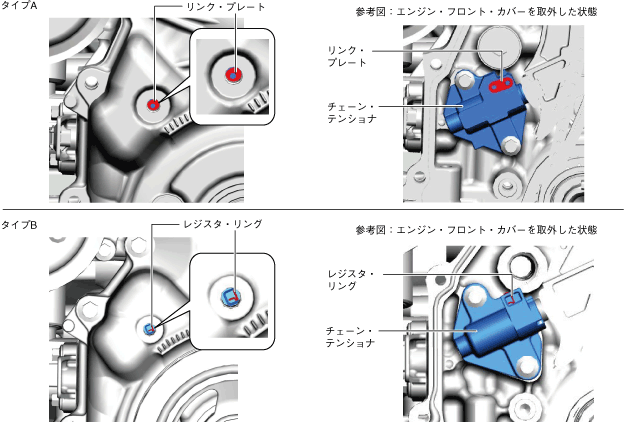 タイプA

リンク・プレート

参考図：エンジン・フロント・カバーを取外した状態

リンク・プレート

チェーン・テンショナ

タイプB

レジスタ・リング

参考図：エンジン・フロント・カバーを取外した状態

レジスタ・リング

チェーン・テンショナ