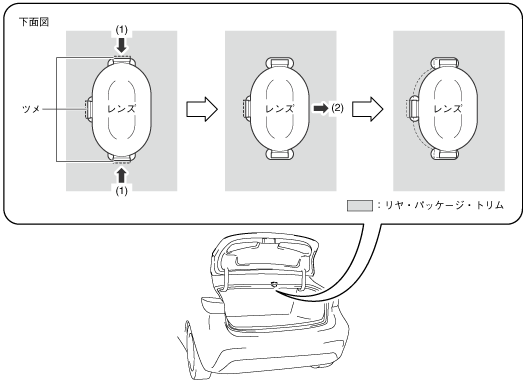 下面図

(1)

ツメ

レンズ

(1)

レンズ

(2)

レンズ

：リヤ・パッケージ・トリム