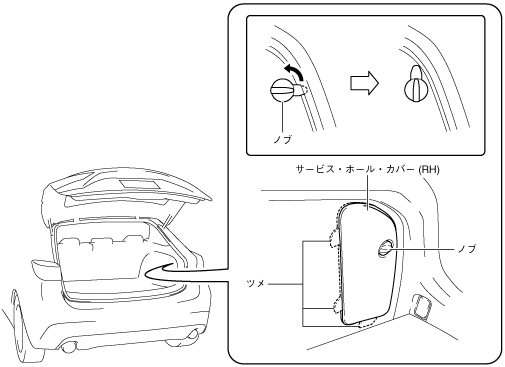 ノブ

サービス・ホール・カバー (RH)

ノブ

ツメ