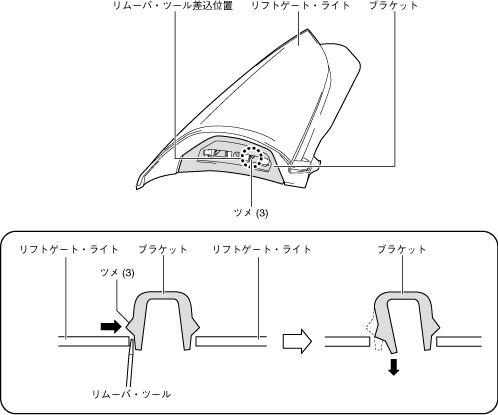 リムーバ・ツール差込位置
リフトゲート・ライト
ブラケット
ツメ (3)

リフトゲート・ライト
ブラケット
リフトゲート・ライト
ブラケット
ツメ (3)
リムーバ・ツール