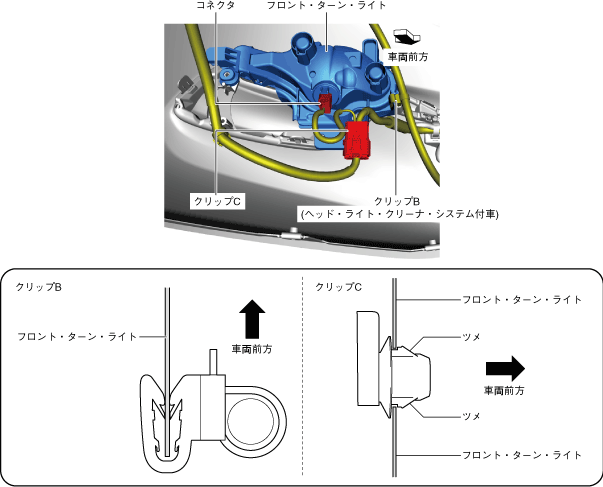 コネクタ
フロント・ターン・ライト
車両前方
クリップC
クリップB
(ヘッド・ライト・クリーナ・システム付車)

クリップB
フロント・ターン・ライト
車両前方

クリップC
フロント・ターン・ライト
ツメ
車両前方
ツメ
フロント・ターン・ライト