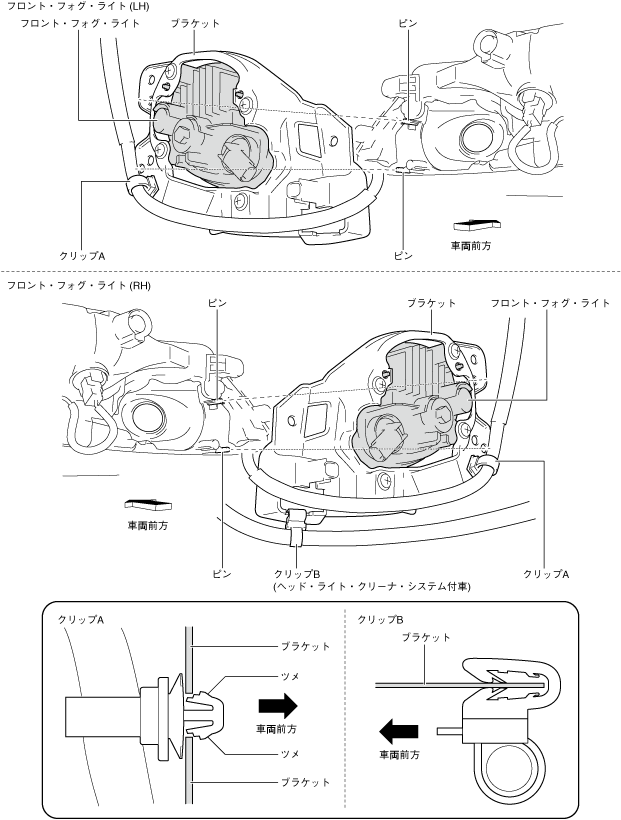 フロント・フォグ・ライト (LH)

フロント・フォグ・ライト

ブラケット

ピン

クリップA

ピン

車両前方

フロント・フォグ・ライト (RH)

ピン

ブラケット

フロント・フォグ・ライト

車両前方

ピン

クリップB
(ヘッド・ライト・クリーナ・システム付車)

クリップA

クリップA

ブラケット

ツメ

車両前方

ツメ

ブラケット

クリップB

ブラケット

車両前方