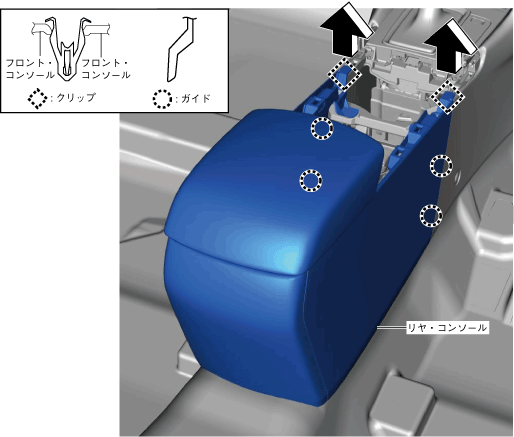 フロント・コンソール
フロント・コンソール
: クリップ
: ガイド
リヤ・コンソール