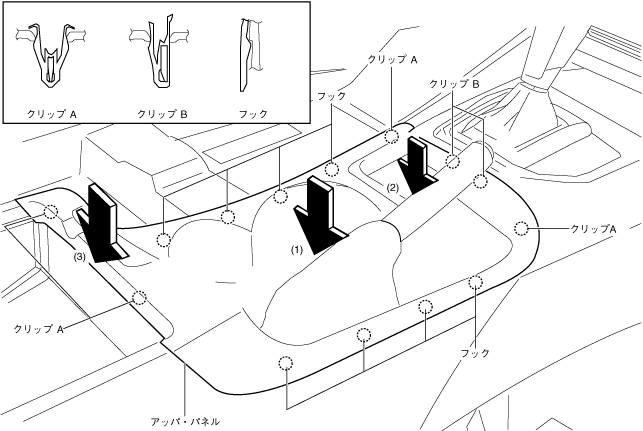 クリップ A
クリップ B
フック

クリップ A
クリップ B
フック
(2)
(1)
(3)
クリップA
クリップ A
フック
アッパ・パネル