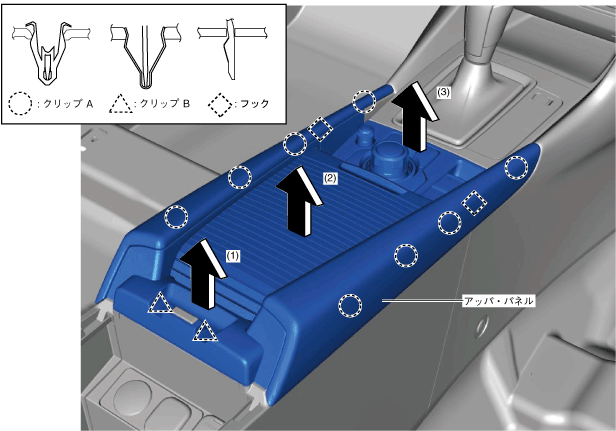 : クリップ A
: クリップ B
: フック

(3)
(2)
(1)
アッパ・パネル