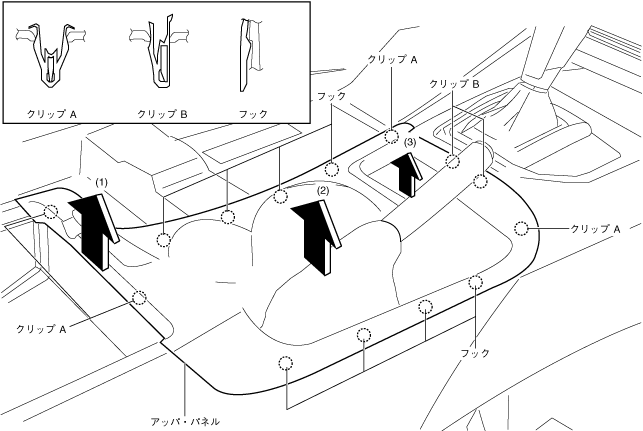 クリップ A
クリップ B
フック

クリップ A
クリップ B
フック
(1)
(2)
(3)
クリップ A
クリップ A
フック
アッパ・パネル