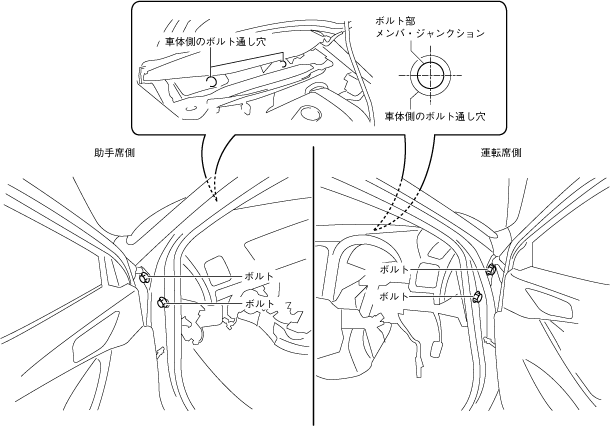 車体側のボルト通し穴

ボルト部
メンバ・ジャンクション

車体側のボルト通し穴

助手席側

運転席側

ボルト

ボルト

ボルト

ボルト