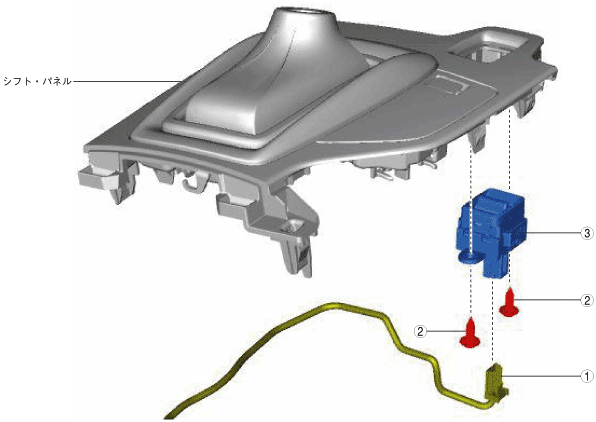 シフト・パネル

③

②

②

①