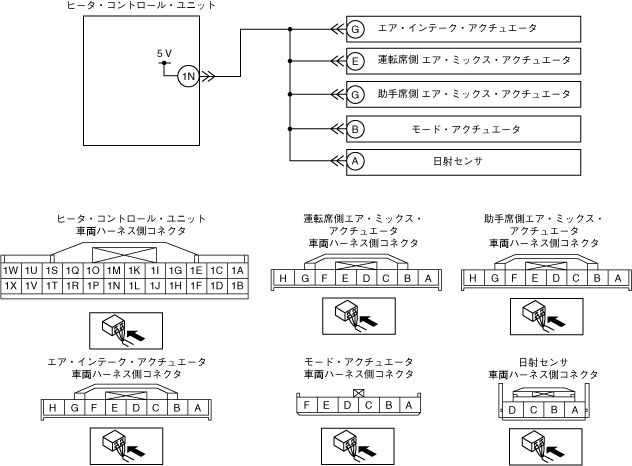 ヒータ・コントロール・ユニット

5 V

1N

G エア・インテーク・アクチュエータ

E 運転席側 エア・ミックス・アクチュエータ

G 助手席側 エア・ミックス・アクチュエータ

B モード・アクチュエータ

A 日射センサ

ヒータ・コントロール・ユニット
車両ハーネス側コネクタ

| 1W | 1U | 1S | 1Q | 1O | 1M | 1K | 1I | 1G | 1E | 1C | 1A |
|---|---|---|---|---|---|---|---|---|---|---|---|
| 1X | 1V | 1T | 1R | 1P | 1N | 1L | 1J | 1H | 1F | 1D | 1B |

運転席側エア・ミックス・
アクチュエータ
車両ハーネス側コネクタ

| H | G | F | E | D | C | B | A |
|---|---|---|---|---|---|---|---|

助手席側エア・ミックス・
アクチュエータ
車両ハーネス側コネクタ

| H | G | F | E | D | C | B | A |
|---|---|---|---|---|---|---|---|

エア・インテーク・アクチュエータ
車両ハーネス側コネクタ

| H | G | F | E | D | C | B | A |
|---|---|---|---|---|---|---|---|

モード・アクチュエータ
車両ハーネス側コネクタ

| F | E | D | C | B | A |
|---|---|---|---|---|---|

日射センサ
車両ハーネス側コネクタ

| D | C | B | A |
|---|---|---|---|