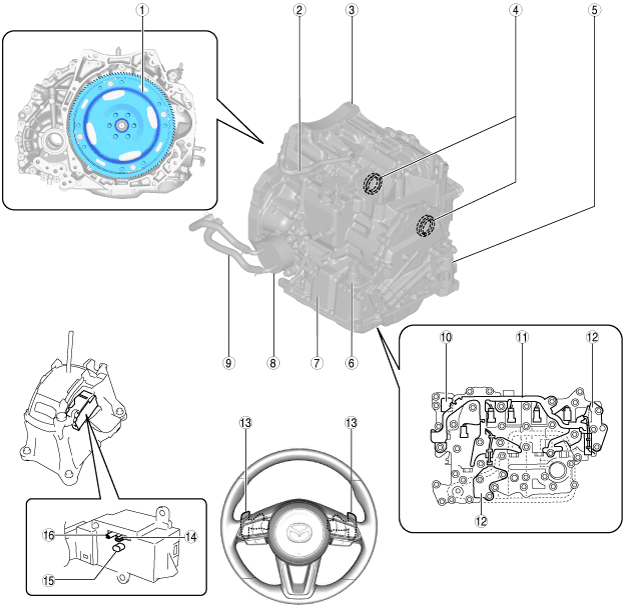 1
2
3
4
5
9
8
7
6
10
11
12
12
13
13
16
14
15