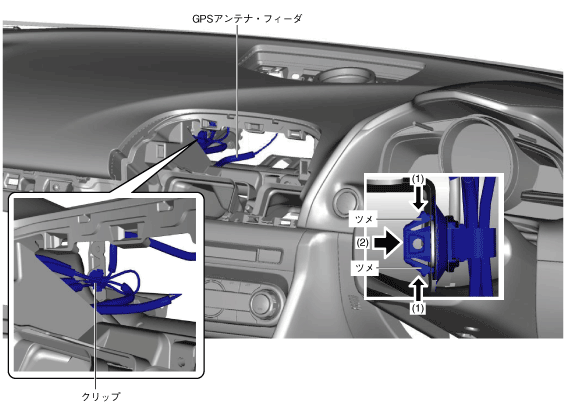 GPSアンテナ・フィーダ

(1)

ツメ

(2)

ツメ

(1)

クリップ