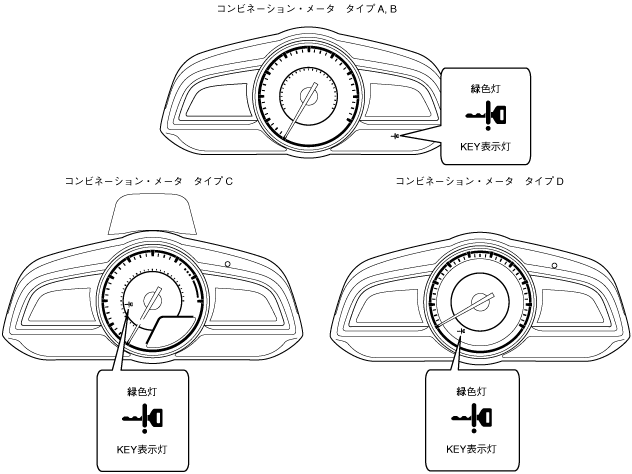 コンビネーション・メータ　タイプA, B

緑色灯

KEY表示灯

コンビネーション・メータ　タイプC

緑色灯

KEY表示灯

コンビネーション・メータ　タイプD

緑色灯

KEY表示灯