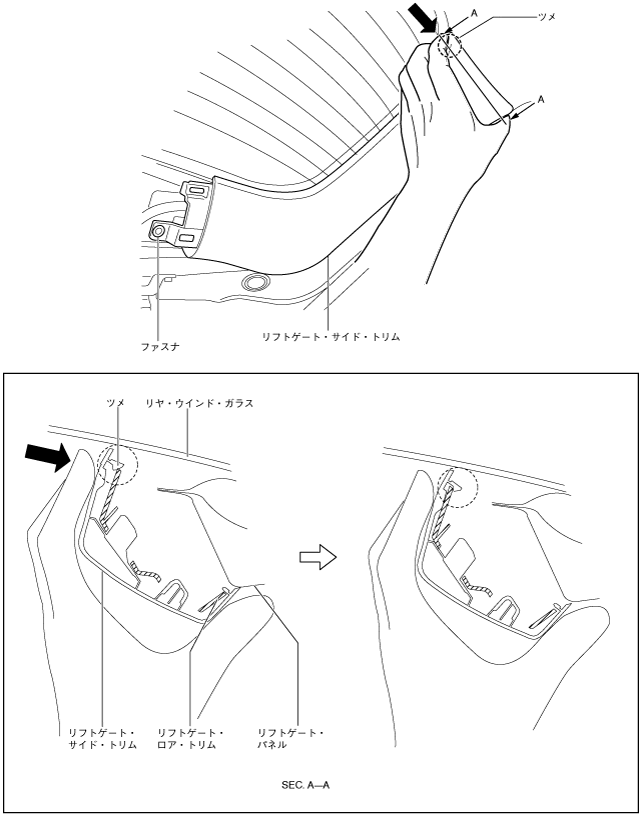 A
ツメ
A
ファスナ
リフトゲート・サイド・トリム

ツメ
リヤ・ウインド・ガラス
リフトゲート・サイド・トリム
リフトゲート・ロア・トリム
リフトゲート・パネル
SEC. A—A