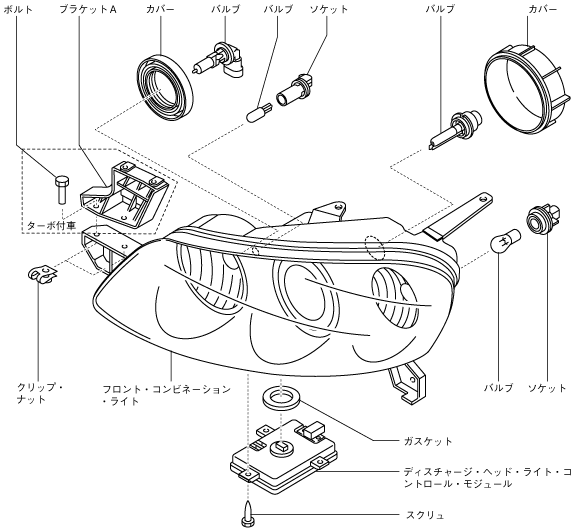 ボルト
ブラケットA
カバー
バルブ
バルブ
ソケット
バルブ
カバー

ターボ付車

クリップ・ナット
フロント・コンビネーション・ライト
バルブ
ソケット

ガスケット
ディスチャージ・ヘッド・ライト・コントロール・モジュール
スクリュ