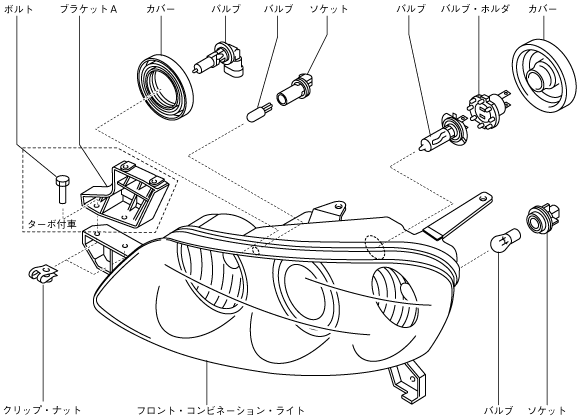 ボルト
ブラケットA
カバー
バルブ
バルブ
ソケット
バルブ
バルブ・ホルダ
カバー
ターボ付車
クリップ・ナット
フロント・コンビネーション・ライト
バルブ
ソケット