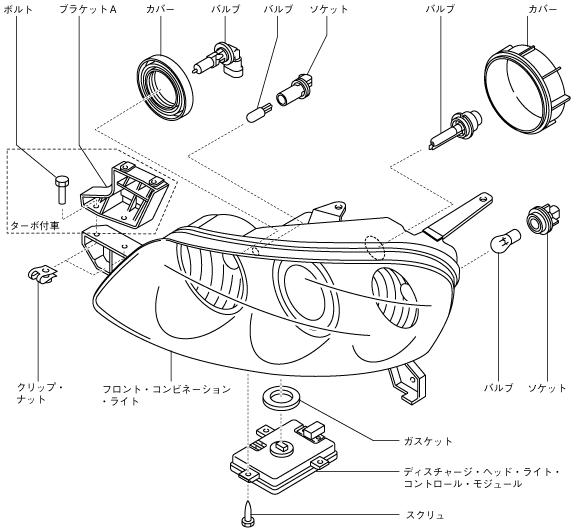 ボルト
ブラケットA
カバー
バルブ
バルブ
ソケット
バルブ
カバー

ターボ付車

クリップ・ナット

フロント・コンビネーション・ライト

バルブ
ソケット

ガスケット

ディスチャージ・ヘッド・ライト・コントロール・モジュール

スクリュ