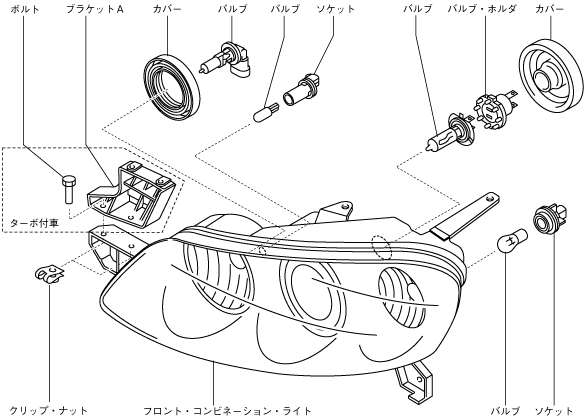 ボルト
ブラケットA
カバー
バルブ
バルブ
ソケット
バルブ
バルブ・ホルダ
カバー

ターボ付車

クリップ・ナット
フロント・コンビネーション・ライト
バルブ
ソケット