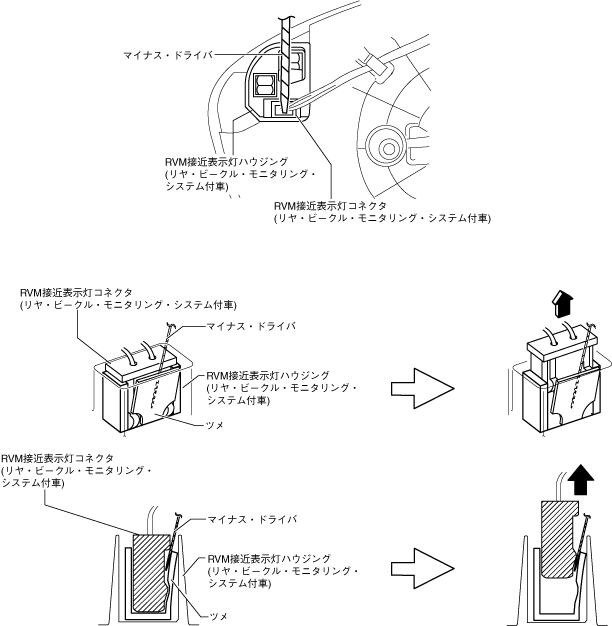 マイナス・ドライバ

RVM接近表示灯ハウジング
(リヤ・ビークル・モニタリング・システム付車)

RVM接近表示灯コネクタ
(リヤ・ビークル・モニタリング・システム付車)

RVM接近表示灯コネクタ
(リヤ・ビークル・モニタリング・システム付車)

マイナス・ドライバ

RVM接近表示灯ハウジング
(リヤ・ビークル・モニタリング・システム付車)

ツメ

RVM接近表示灯コネクタ
(リヤ・ビークル・モニタリング・システム付車)

マイナス・ドライバ

RVM接近表示灯ハウジング
(リヤ・ビークル・モニタリング・システム付車)

ツメ