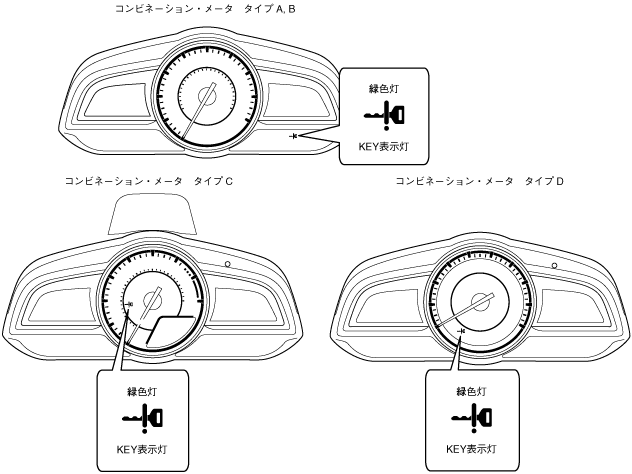 コンビネーション・メータ　タイプ A, B

緑色灯

KEY表示灯

コンビネーション・メータ　タイプ C

緑色灯

KEY表示灯

コンビネーション・メータ　タイプ D

緑色灯

KEY表示灯