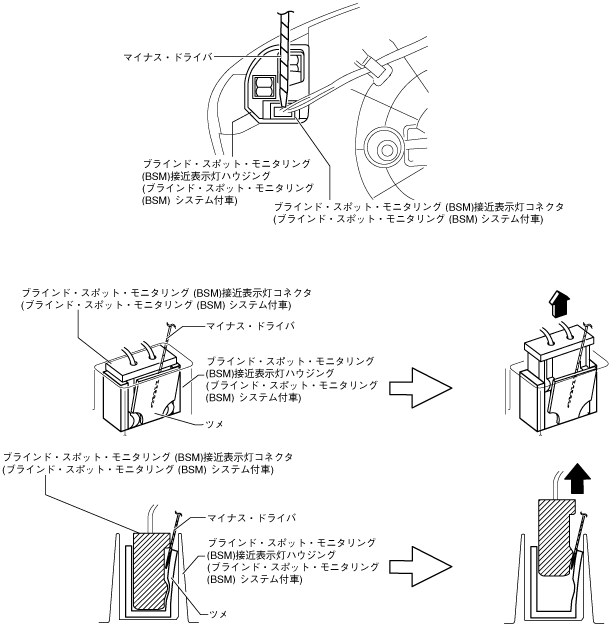 マイナス・ドライバ

ブラインド・スポット・モニタリング (BSM)接近表示灯ハウジング (ブラインド・スポット・モニタリング (BSM) システム付車)

ブラインド・スポット・モニタリング (BSM)接近表示灯コネクタ (ブラインド・スポット・モニタリング (BSM) システム付車)

ブラインド・スポット・モニタリング (BSM)接近表示灯コネクタ (ブラインド・スポット・モニタリング (BSM) システム付車)

マイナス・ドライバ

ブラインド・スポット・モニタリング (BSM)接近表示灯ハウジング (ブラインド・スポット・モニタリング (BSM) システム付車)

ツメ

ブラインド・スポット・モニタリング (BSM)接近表示灯コネクタ (ブラインド・スポット・モニタリング (BSM) システム付車)

マイナス・ドライバ

ブラインド・スポット・モニタリング (BSM)接近表示灯ハウジング (ブラインド・スポット・モニタリング (BSM) システム付車)

ツメ