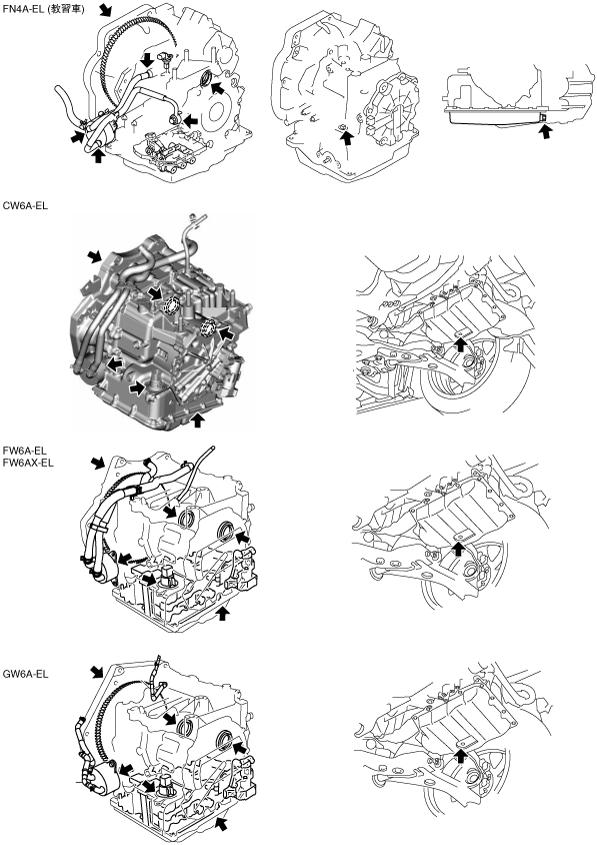 FN4A-EL (教習車)

CW6A-EL

FW6A-EL
FW6AX-EL

GW6A-EL